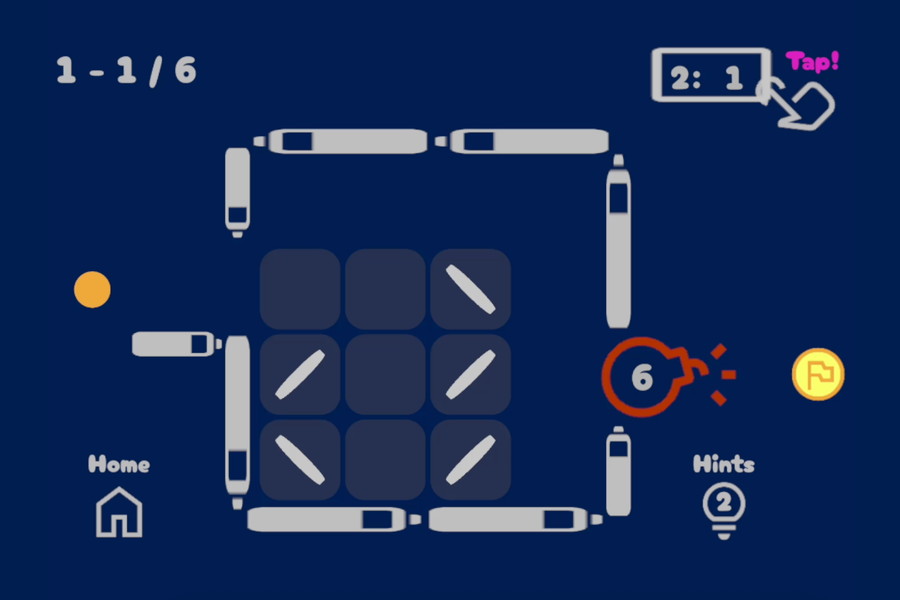 1 - 1 / 6

2: 1

Tap!

6

Home

Hints

2